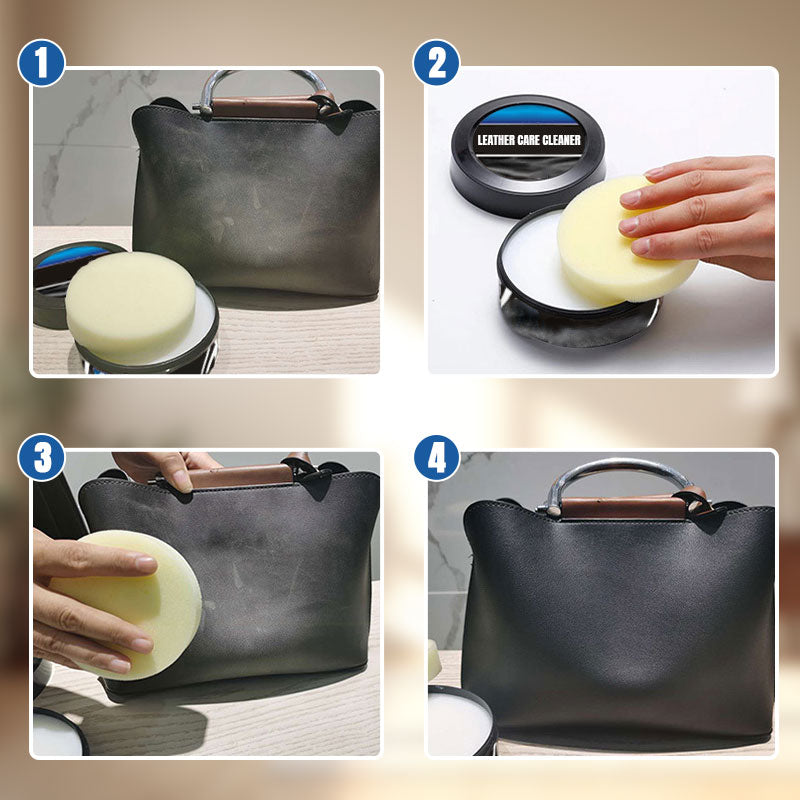 1

2

LEATHER CARE CLEANER

3

4