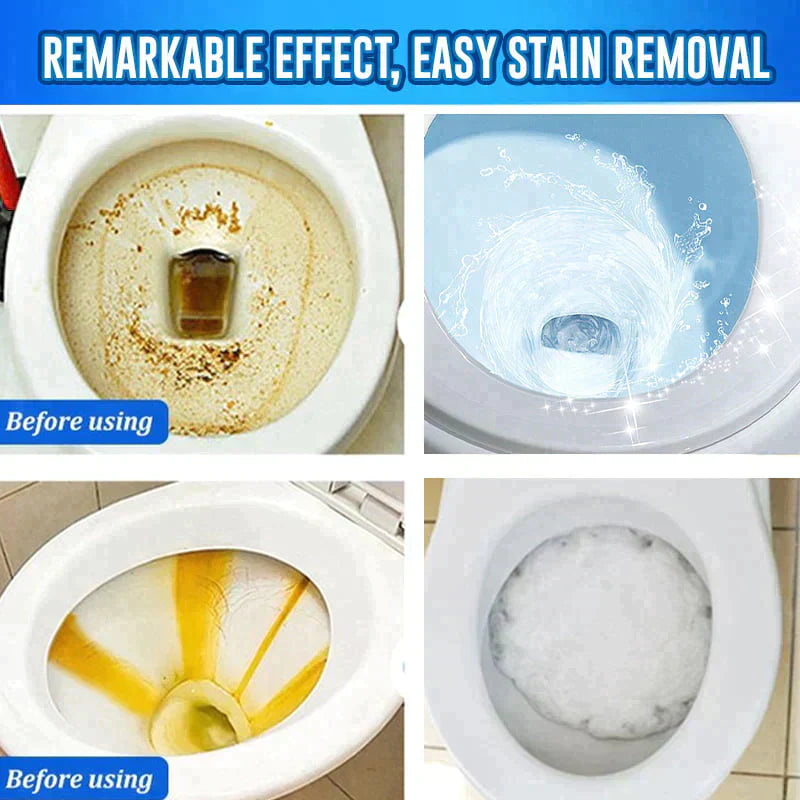 REMARKABLE EFFECT, EASY STAIN REMOVAL

Before using

Before using