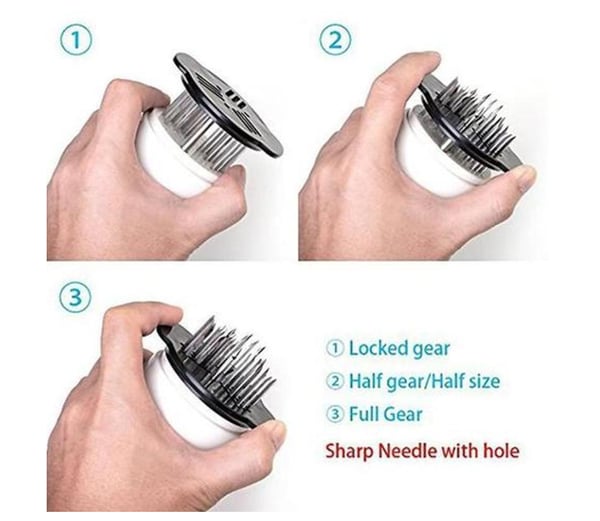 ①

②

③

① Locked gear
② Half gear/Half size
③ Full Gear
Sharp Needle with hole