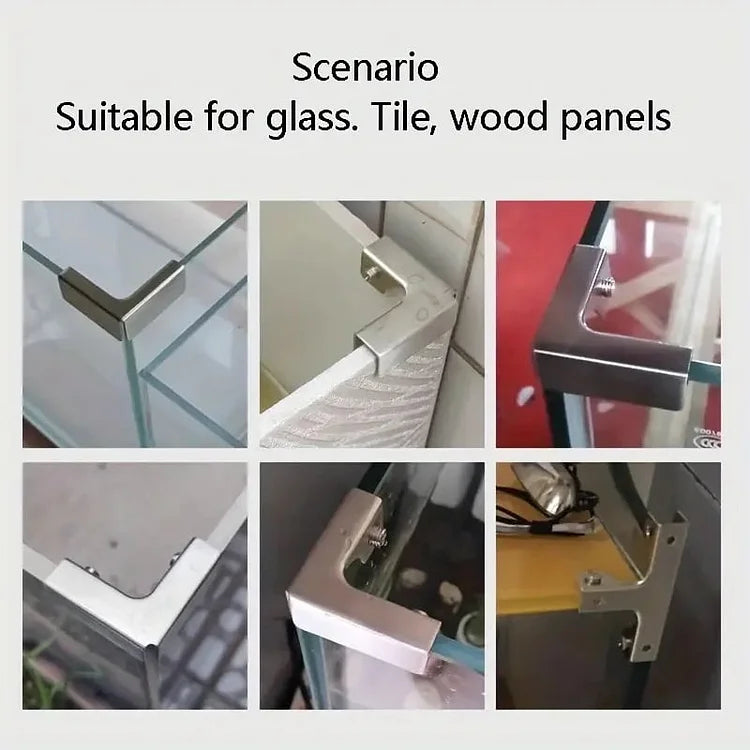 Scenario
Suitable for glass. Tile, wood panels